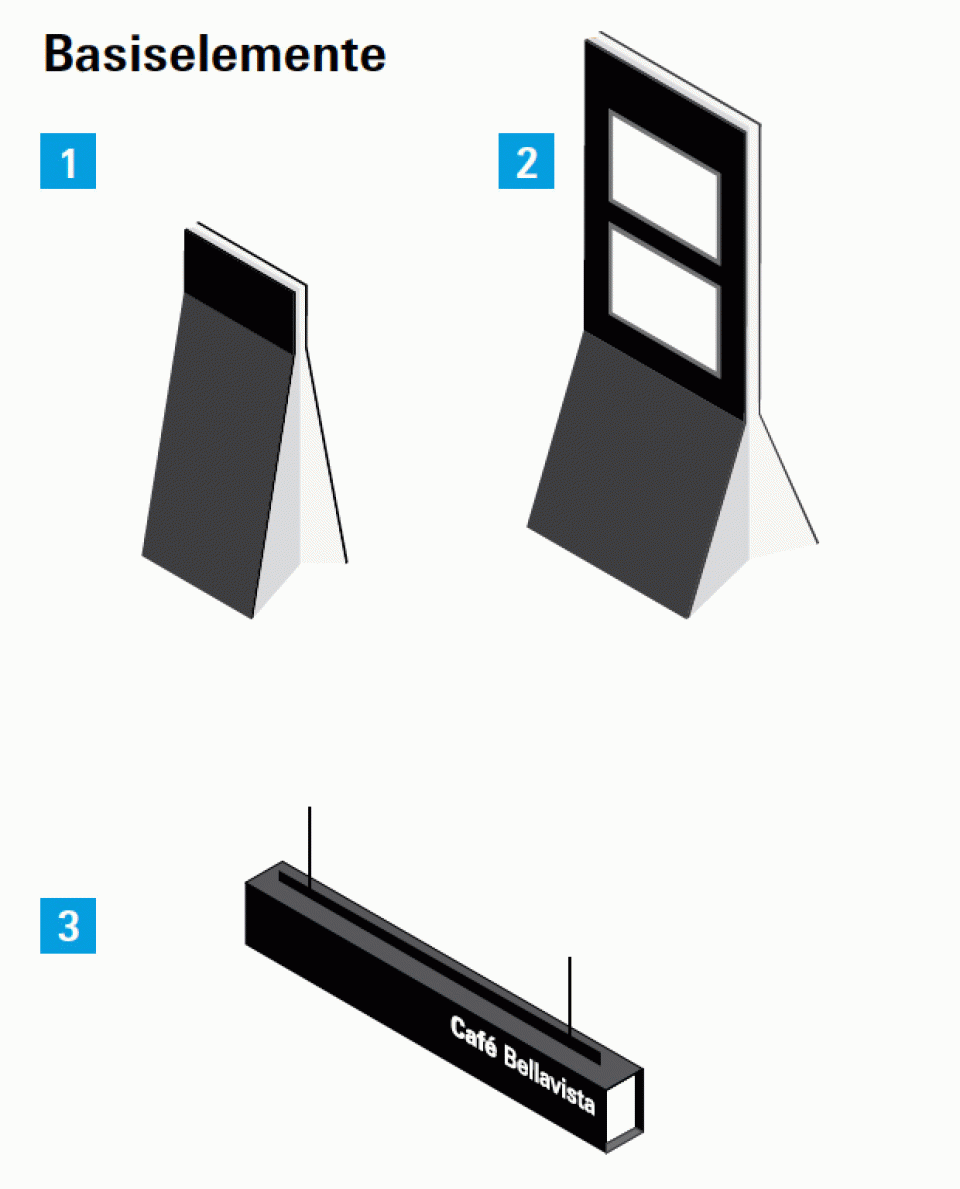 Basiselemente

1

2

3

Café Bellavista